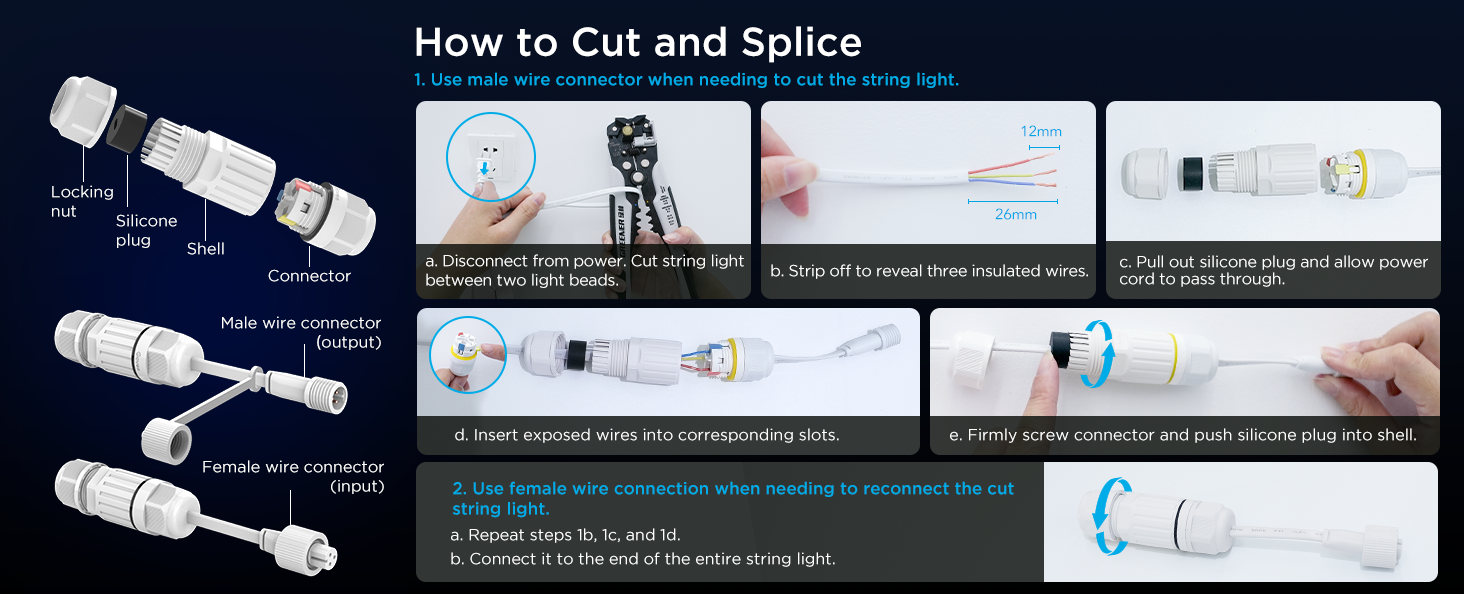 Locking nut

Silicone plug

Shell

Connector

Male wire connector (output)

Female wire connector (input)

How to Cut and Splice

1. Use male wire connector when needing to cut the string light.

a. Disconnect from power. Cut string light between two light beads.

12mm

26mm

b. Strip off to reveal three insulated wires.

c. Pull out silicone plug and allow power cord to pass through.

d. Insert exposed wires into corresponding slots.

e. Firmly screw connector and push silicone plug into shell.

2. Use female wire connection when needing to reconnect the cut string light.

a. Repeat steps 1b, 1c, and 1d.

b. Connect it to the end of the entire string light.